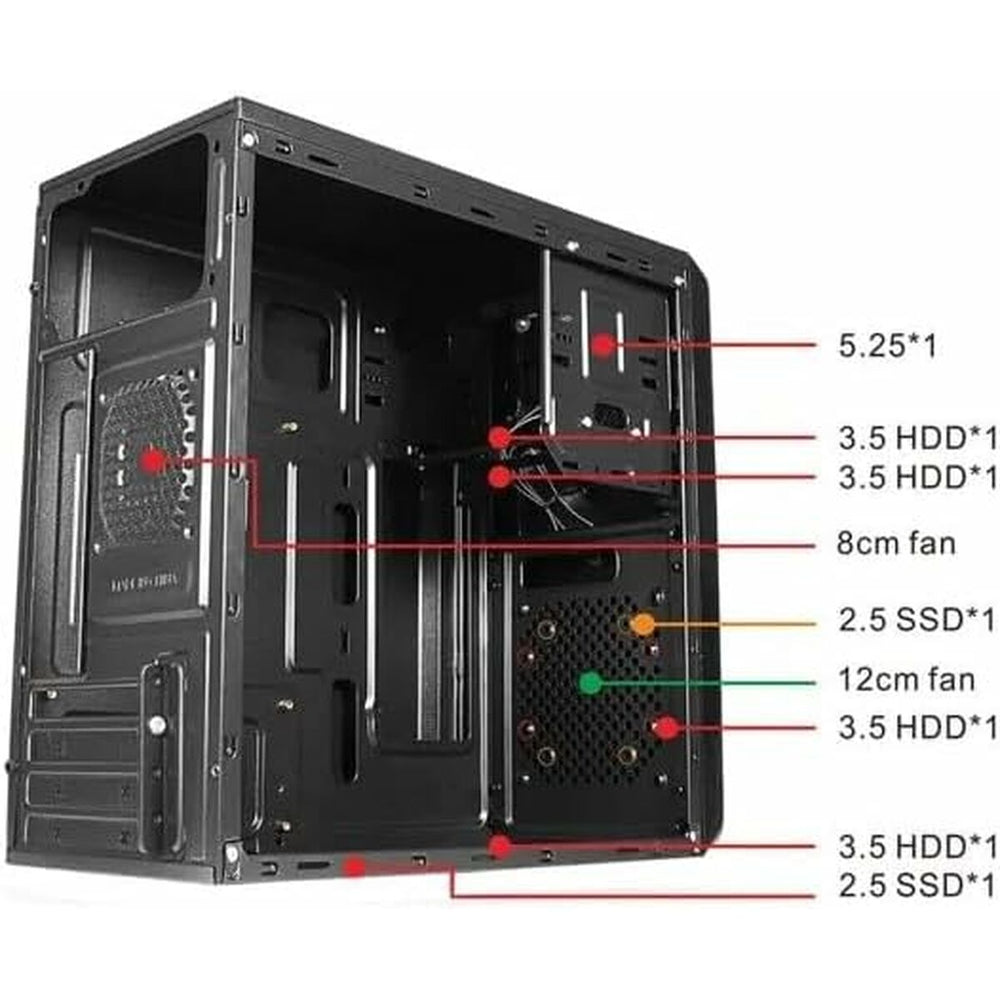 5.25*1

3.5 HDD*1

3.5 HDD*1

8cm fan

2.5 SSD*1

12cm fan

3.5 HDD*1

3.5 HDD*1

2.5 SSD*1